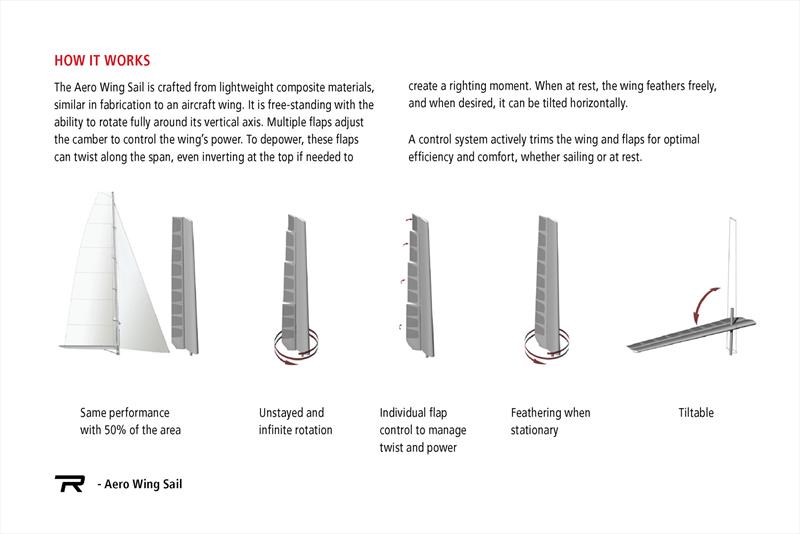 HOW IT WORKS

The Aero Wing Sail is crafted from lightweight composite materials, similar in fabrication to an aircraft wing. It is free-standing with the ability to rotate fully around its vertical axis. Multiple flaps adjust the camber to control the wing's power. To depower, these flaps can twist along the span, even inverting at the top if needed to create a righting moment. When at rest, the wing feathers freely, and when desired, it can be tilted horizontally.

A control system actively trims the wing and flaps for optimal efficiency and comfort, whether sailing or at rest.

Same performance with 50% of the area

Unstayed and infinite rotation

Individual flap control to manage twist and power

Feathering when stationary

Tiltable

R - Aero Wing Sail