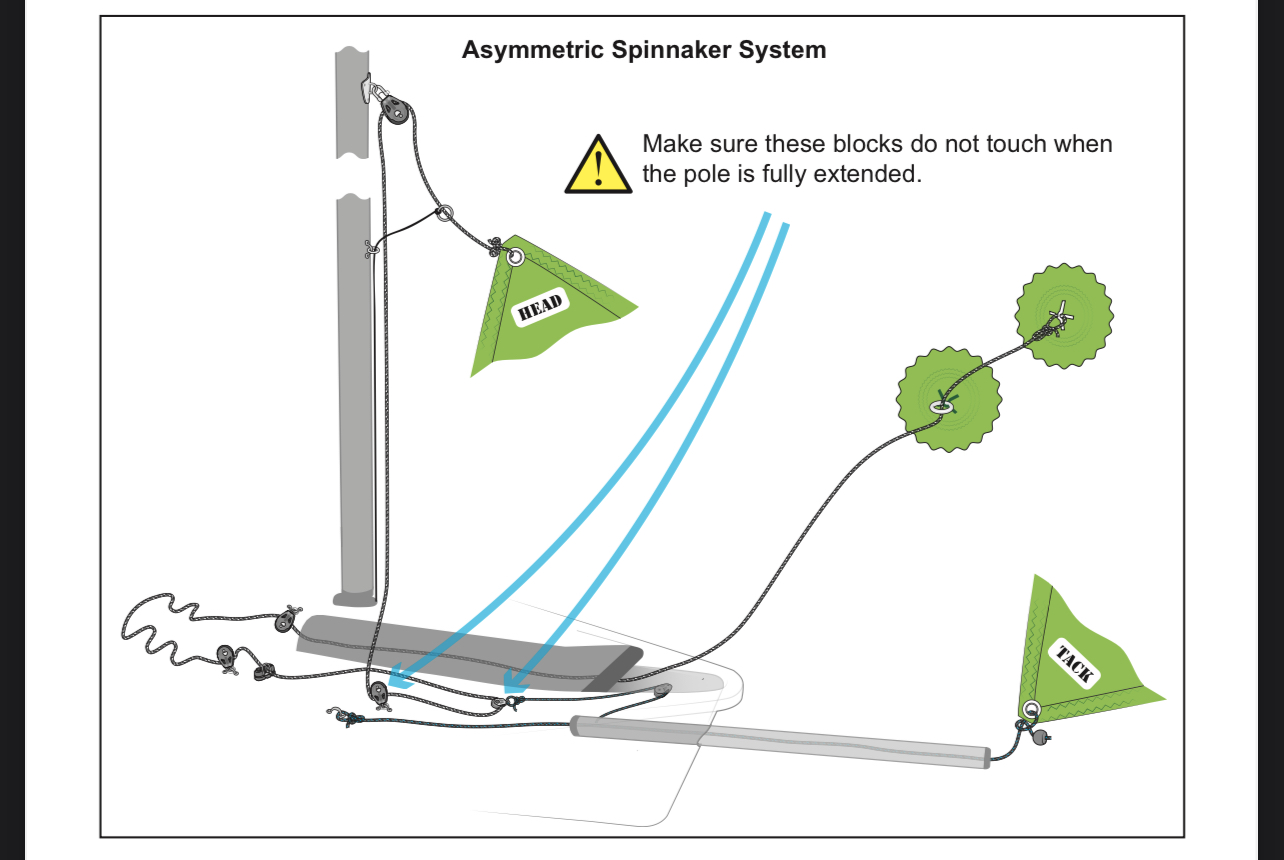 Asymmetric Spinnaker System

Make sure these blocks do not touch when the pole is fully extended.

HEAD

TACK